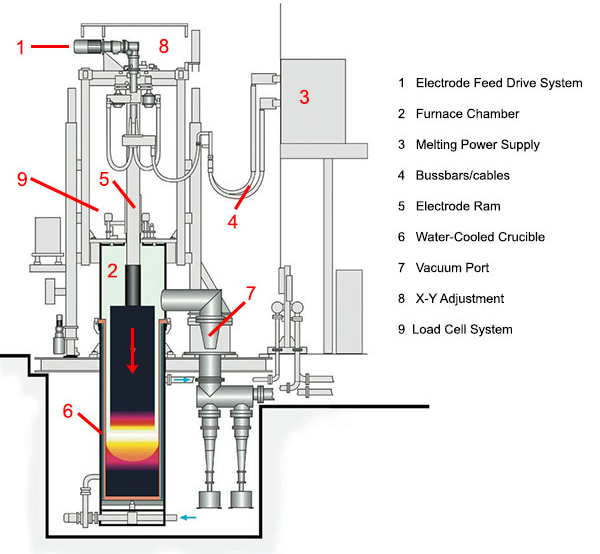 1
8
3
9
5
4
2
7
6

1 Electrode Feed Drive System
2 Furnace Chamber
3 Melting Power Supply
4 Bussbars/cables
5 Electrode Ram
6 Water-Cooled Crucible
7 Vacuum Port
8 X-Y Adjustment
9 Load Cell System